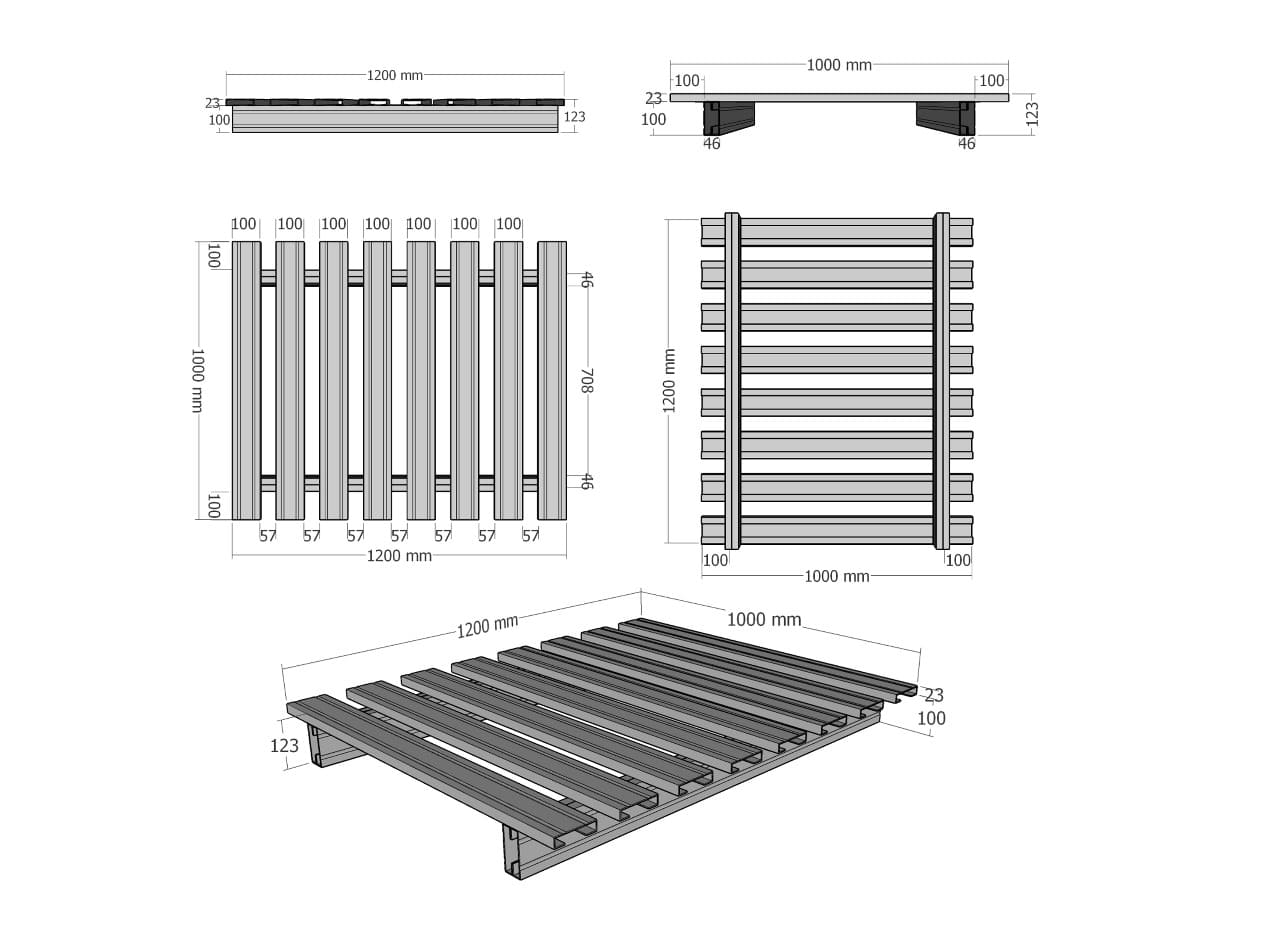 1200 mm
23
100
123

1000 mm
100
100
23
100
123
46
46

100 100 100 100 100 100 100
100
1000 mm
100
46
708
46
57 57 57 57 57 57 57
1200 mm

1200 mm
100
100
1000 mm

1200 mm
1000 mm
23
100
123